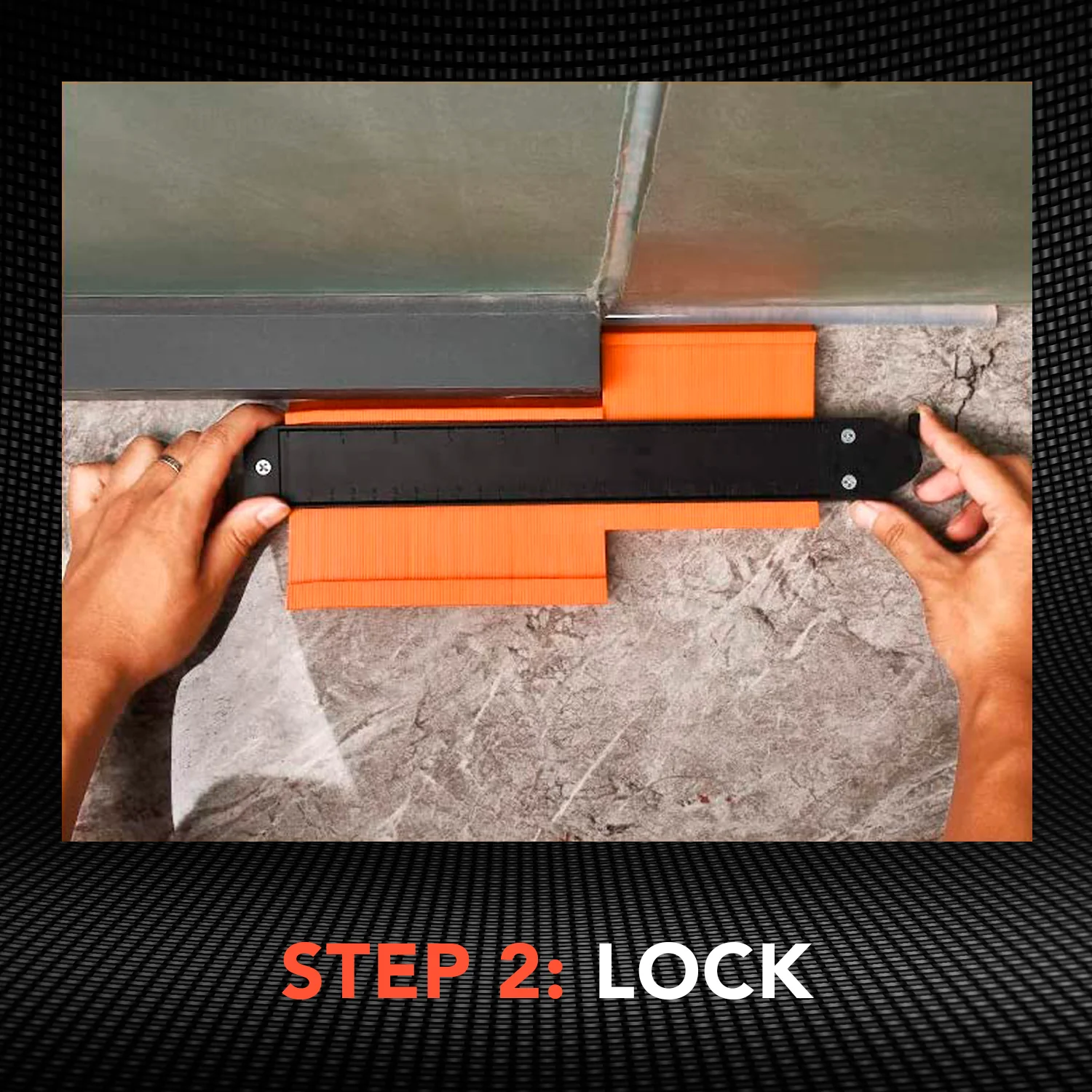 STEP 2: LOCK